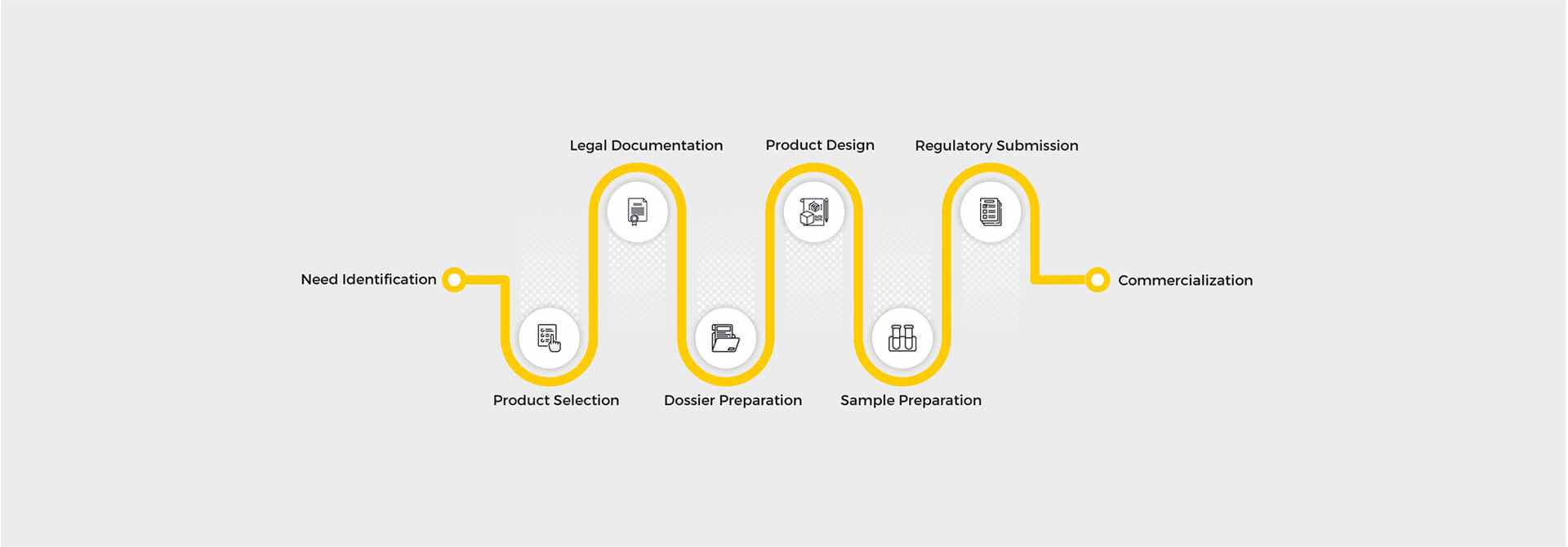 Need Identification

Product Selection

Legal Documentation

Dossier Preparation

Product Design

Sample Preparation

Regulatory Submission

Commercialization